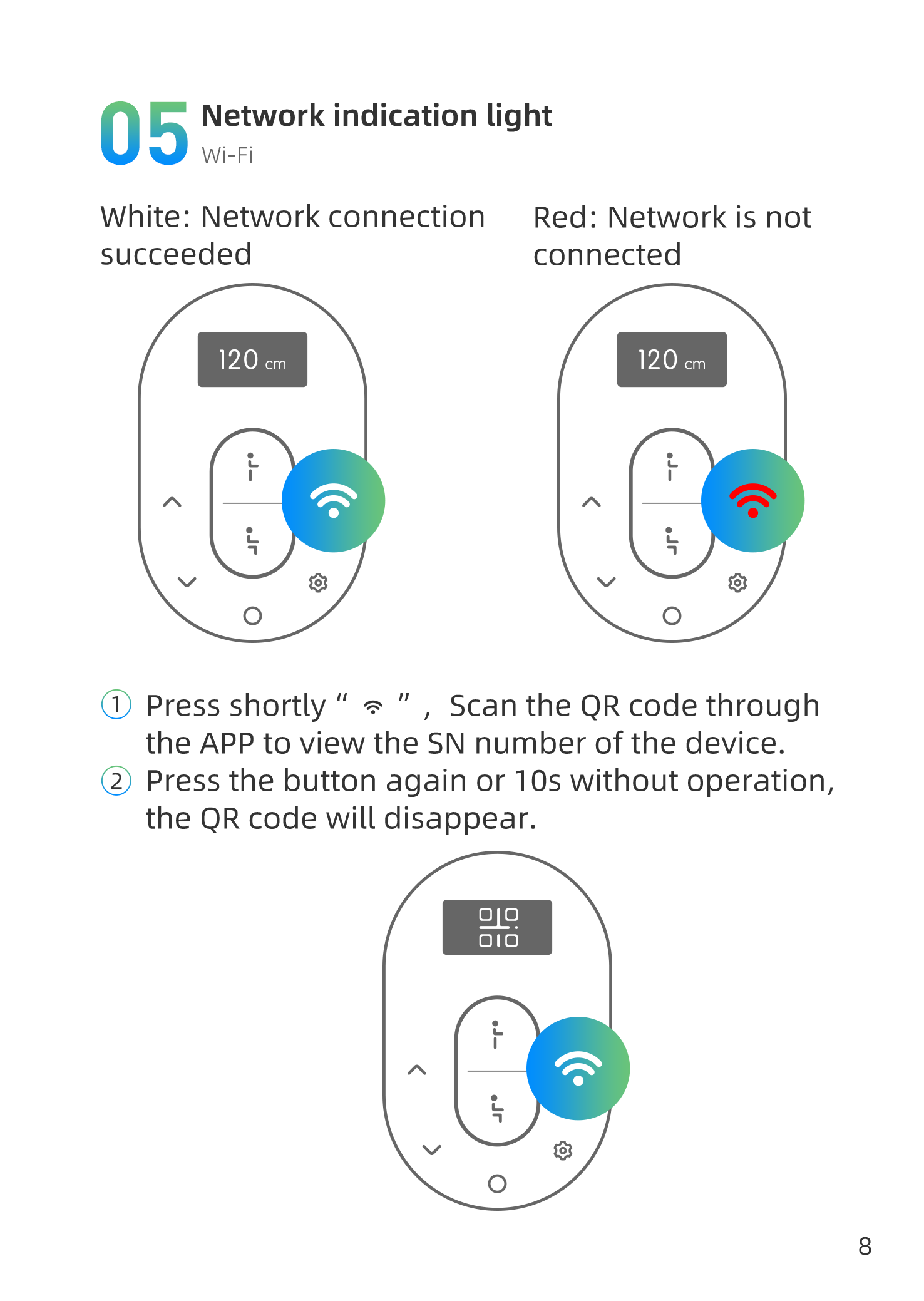 05 Network indication light
Wi-Fi

White: Network connection succeeded

120 cm

Red: Network is not connected

120 cm

① Press shortly “ ” , Scan the QR code through the APP to view the SN number of the device.
② Press the button again or 10s without operation, the QR code will disappear.

8